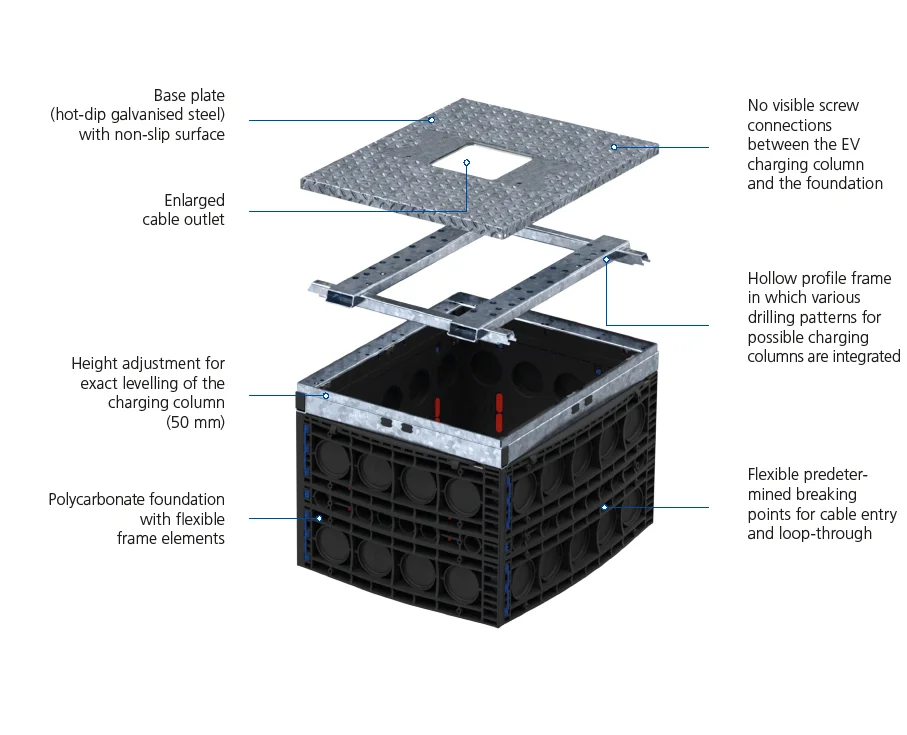 Base plate
(hot-dip galvanised steel)
with non-slip surface

Enlarged
cable outlet

Height adjustment for
exact levelling of the
charging column
(50 mm)

Polycarbonate foundation
with flexible
frame elements

No visible screw
connections
between the EV
charging column
and the foundation

Hollow profile frame
in which various
drilling patterns for
possible charging
columns are integrated

Flexible predetermined breaking
points for cable entry
and loop-through