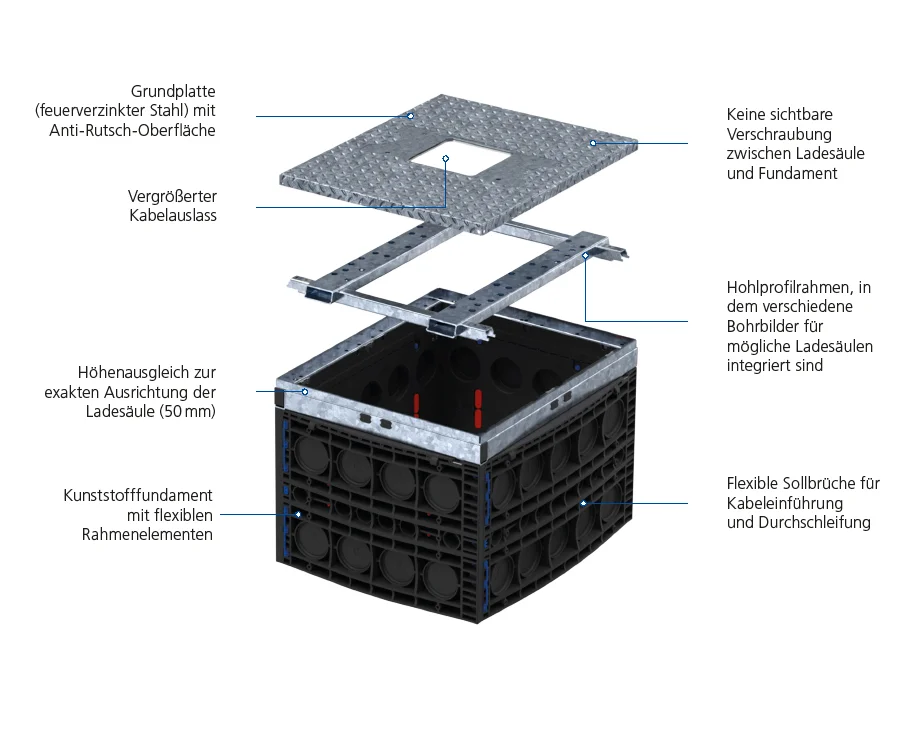 Grundplatte (feuerverzinkter Stahl) mit Anti-Rutsch-Oberfläche

Vergrößerter Kabelauslass

Höhenausgleich zur exakten Ausrichtung der Ladesäule (50 mm)

Kunststofffundament mit flexiblen Rahmenelementen

Keine sichtbare Verschraubung zwischen Ladesäule und Fundament

Hohlprofilrahmen, in dem verschiedene Bohrbilder für mögliche Ladesäulen integriert sind

Flexible Sollbrüche für Kabeleinführung und Durchschleifung