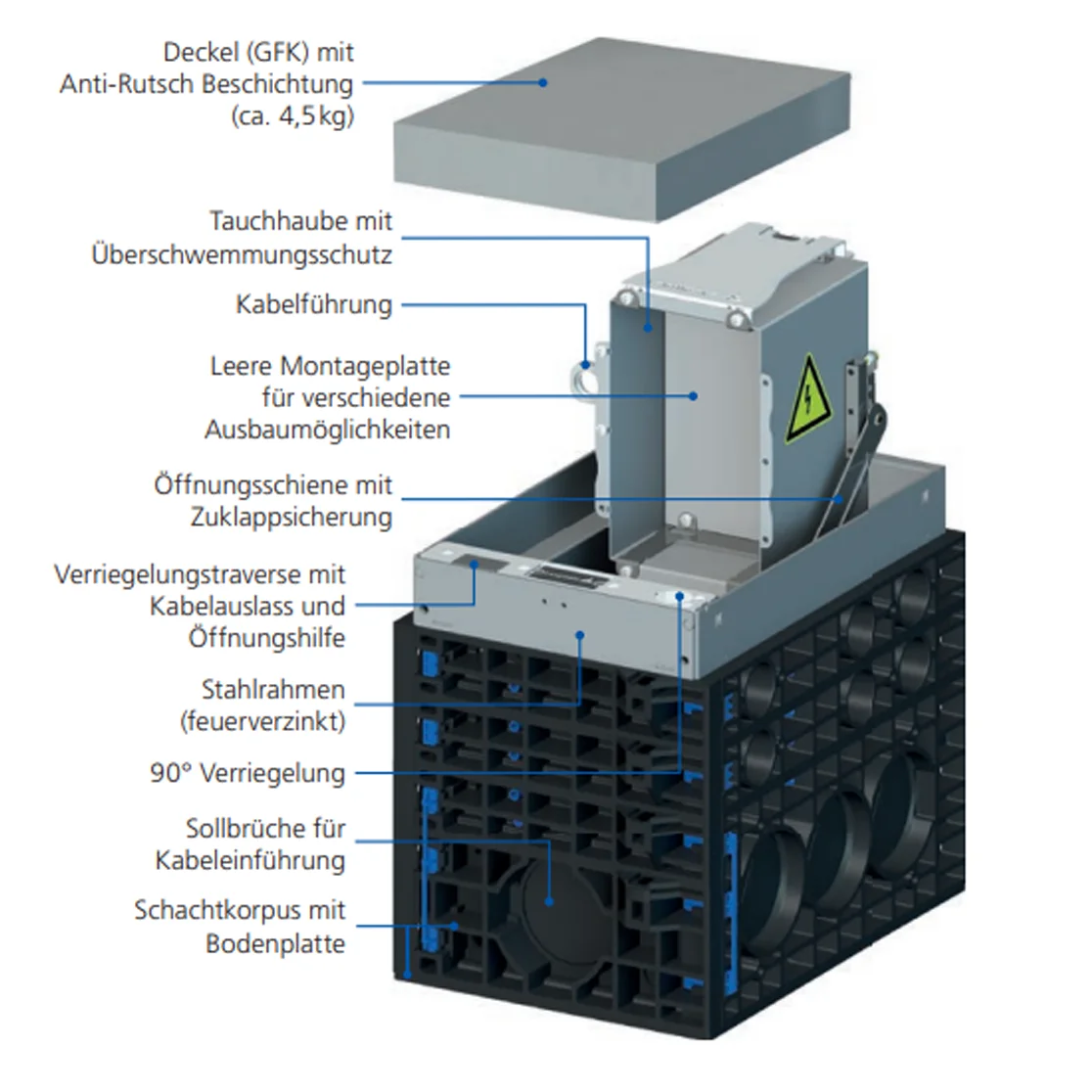 Deckel (GFK) mit
Anti-Rutsch Beschichtung
(ca. 4,5 kg)

Tauchhaube mit
Überschwemmungsschutz

Kabelführung

Leere Montageplatte
für verschiedene
Ausbaumöglichkeiten

Öffnungsschiene mit
Zuklappsicherung

Verriegelungstraverse mit
Kabelauslass und
Öffnungshilfe

Stahlrahmen
(feuerverzinkt)

90° Verriegelung

Sollbrüche für
Kabeleinführung

Schachtkorpus mit
Bodenplatte