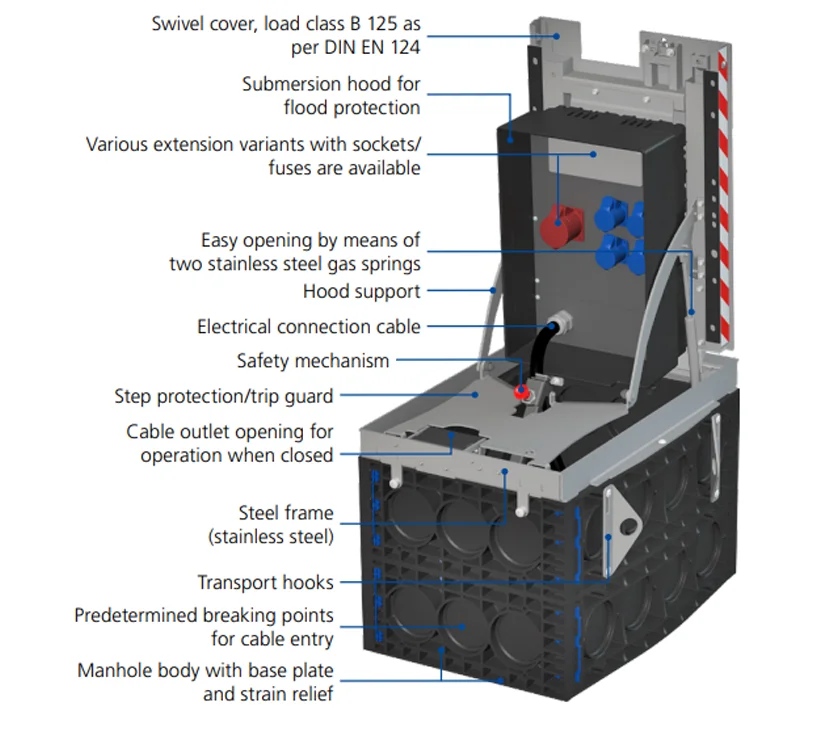 Swivel cover, load class B 125 as per DIN EN 124

Submersion hood for flood protection

Various extension variants with sockets/ fuses are available

Easy opening by means of two stainless steel gas springs

Hood support

Electrical connection cable

Safety mechanism

Step protection/trip guard

Cable outlet opening for operation when closed

Steel frame (stainless steel)

Transport hooks

Predetermined breaking points for cable entry

Manhole body with base plate and strain relief