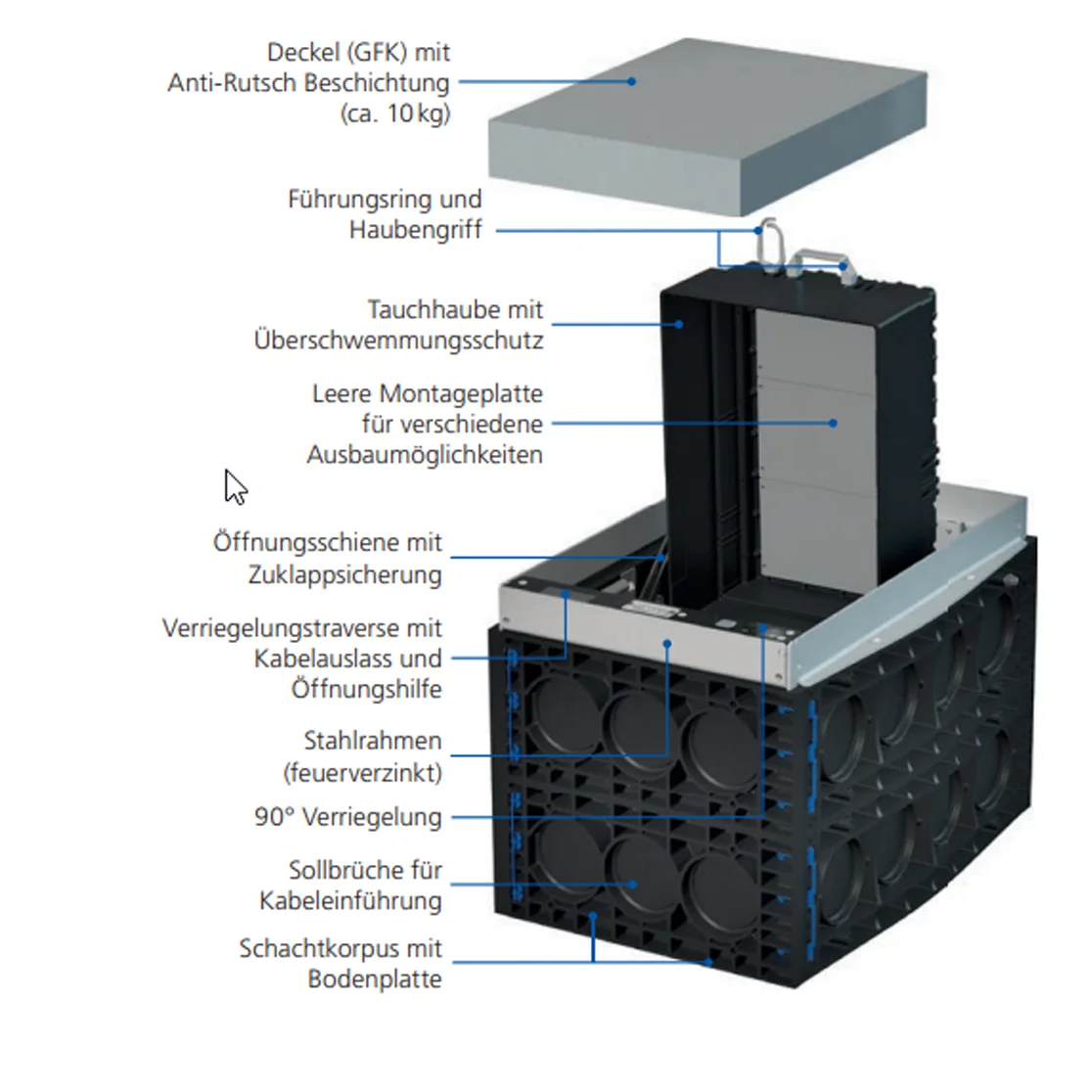 Deckel (GFK) mit Anti-Rutsch Beschichtung (ca. 10 kg)

Führungsring und Haubengriff

Tauchhaube mit Überschwemmungsschutz

Leere Montageplatte für verschiedene Ausbaumöglichkeiten

Öffnungsschiene mit Zuklappsicherung

Verriegelungstraverse mit Kabelauslass und Öffnungshilfe

Stahlrahmen (feuerverzinkt)

90° Verriegelung

Sollbrüche für Kabeleinführung

Schachtkorpus mit Bodenplatte