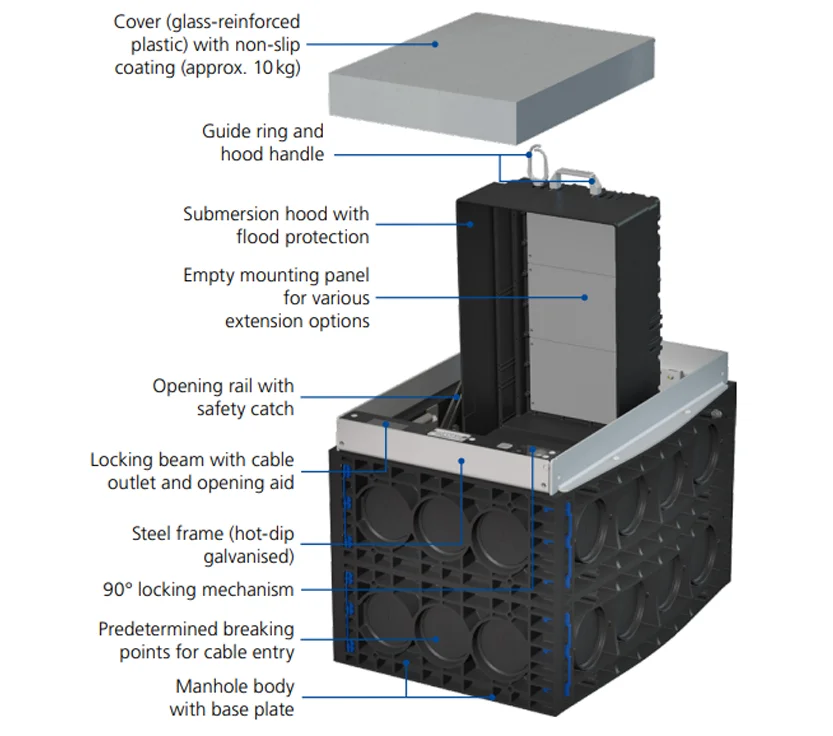 Cover (glass-reinforced plastic) with non-slip coating (approx. 10 kg)

Guide ring and hood handle

Submersion hood with flood protection

Empty mounting panel for various extension options

Opening rail with safety catch

Locking beam with cable outlet and opening aid

Steel frame (hot-dip galvanised)

90° locking mechanism

Predetermined breaking points for cable entry

Manhole body with base plate