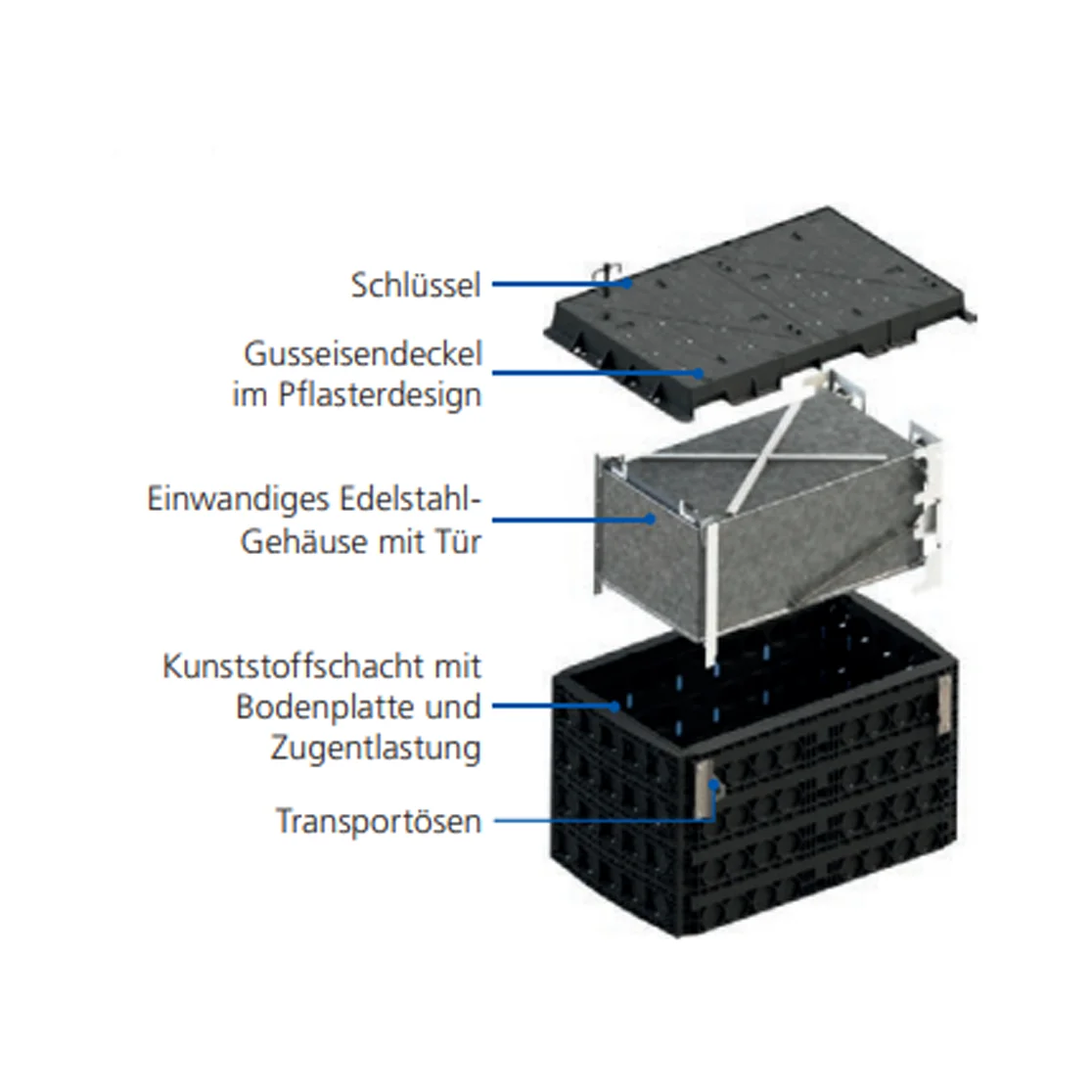 Schlüssel

Gusseisendeckel im Pflasterdesign

Einwandiges Edelstahl-Gehäuse mit Tür

Kunststoffschacht mit Bodenplatte und Zugentlastung

Transportösen